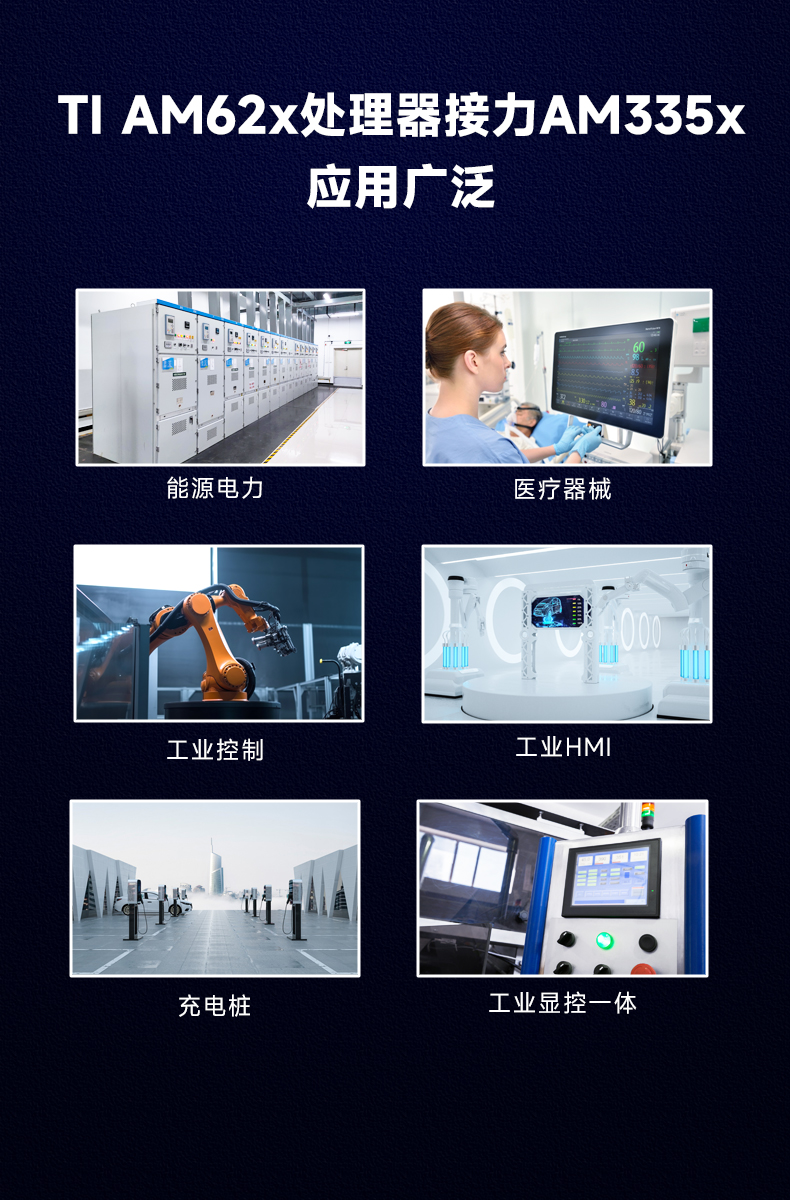 TI AM62x处理器接力AM335x 应用广泛

能源电力

医疗器械

工业控制

工业HMI

充电桩

工业显控一体