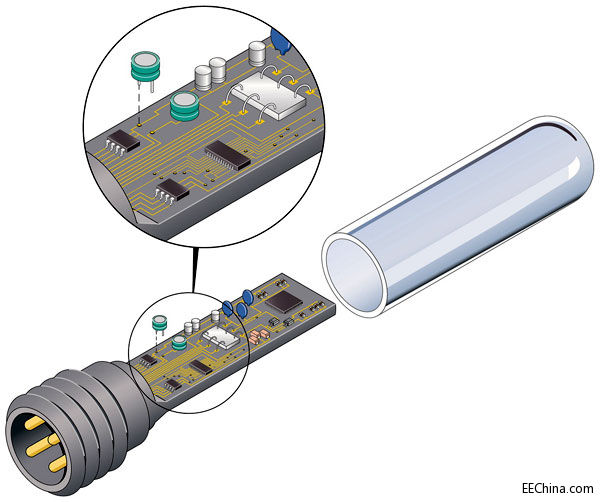 EEChina.com