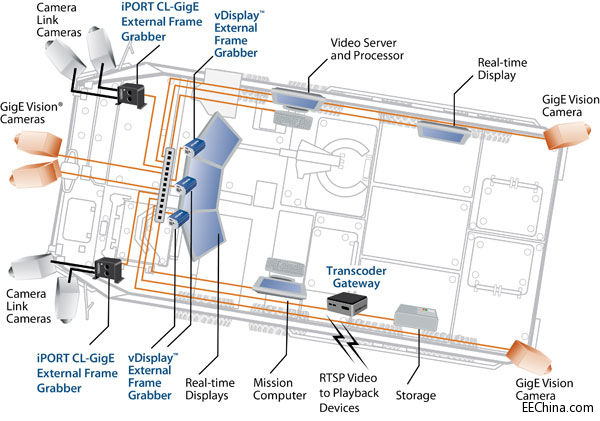 Camera Link Cameras

iPORT CL-GigE External Frame Grabber

vDisplay™ External Frame Grabber

Video Server and Processor

Real-time Display

GigE Vision® Cameras

GigE Vision Camera

Transcoder Gateway

Camera Link Cameras

iPORT CL-GigE External Frame Grabber

vDisplay™ External Frame Grabber

Real-time Displays

Mission Computer

RTSP Video to Playback Devices

Storage

GigE Vision Camera

EEChina.com