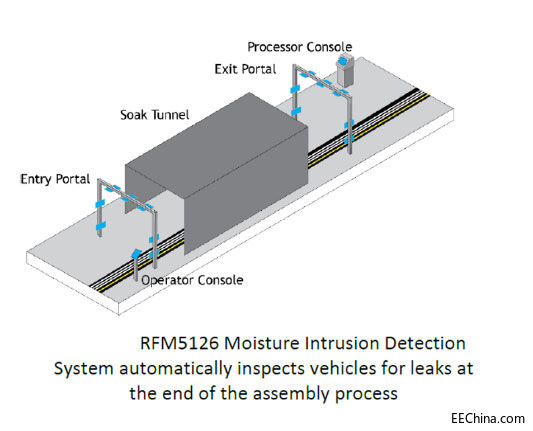 Processor Console

Exit Portal

Soak Tunnel

Entry Portal

Operator Console

RFM5126 Moisture Intrusion Detection System automatically inspects vehicles for leaks at the end of the assembly process

EEChina.com