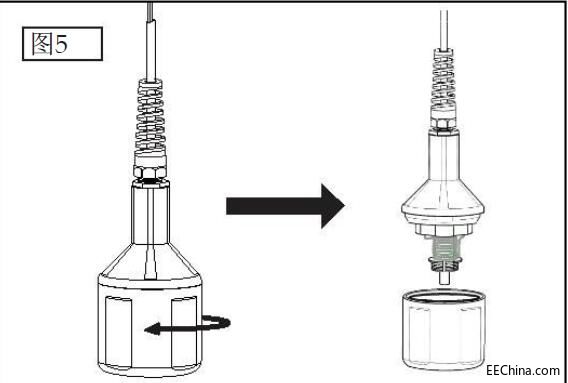 图5

EEChina.com