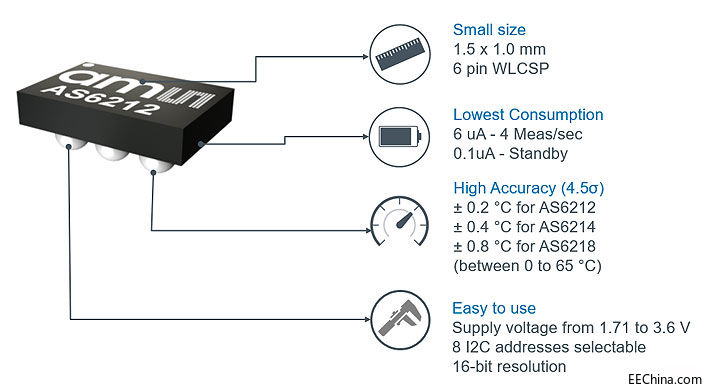 am
AS6212

Small size
1.5 x 1.0 mm
6 pin WLCSP

Lowest Consumption
6 uA - 4 Meas/sec
0.1uA - Standby

High Accuracy (4.5σ)
± 0.2 °C for AS6212
± 0.4 °C for AS6214
± 0.8 °C for AS6218
(between 0 to 65 °C)

Easy to use
Supply voltage from 1.71 to 3.6 V
8 I2C addresses selectable
16-bit resolution

EEChina.com