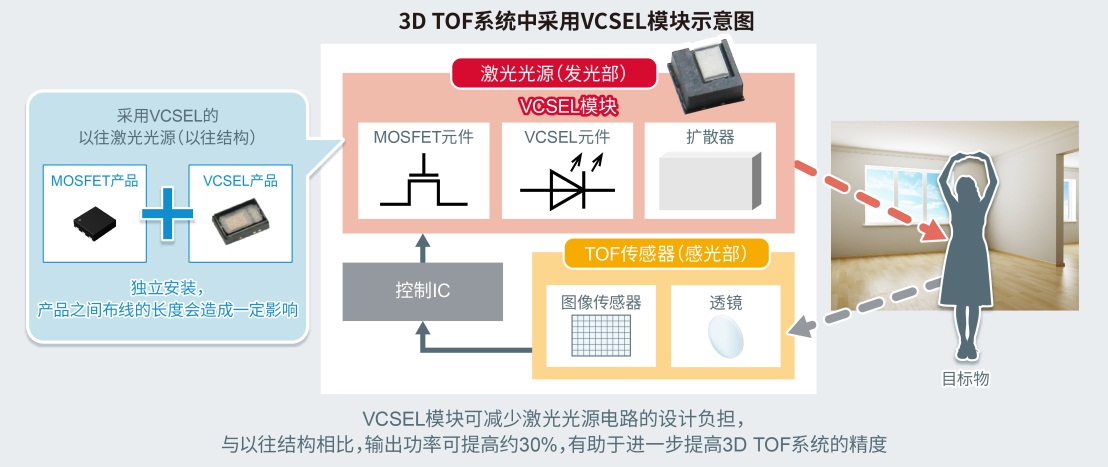 3D TOF系统中采用VCSEL模块示意图

采用VCSEL的
以往激光光源（以往结构）

MOSFET产品

VCSEL产品

独立安装，
产品之间布线的长度会造成一定影响

激光光源（发光部）

VCSEL模块

MOSFET元件

VCSEL元件

扩散器

控制IC

TOF传感器（感光部）

图像传感器

透镜

目标物

VCSEL模块可减少激光光源电路的设计负担，
与以往结构相比，输出功率可提高约30%，有助于进一步提高3D TOF系统的精度