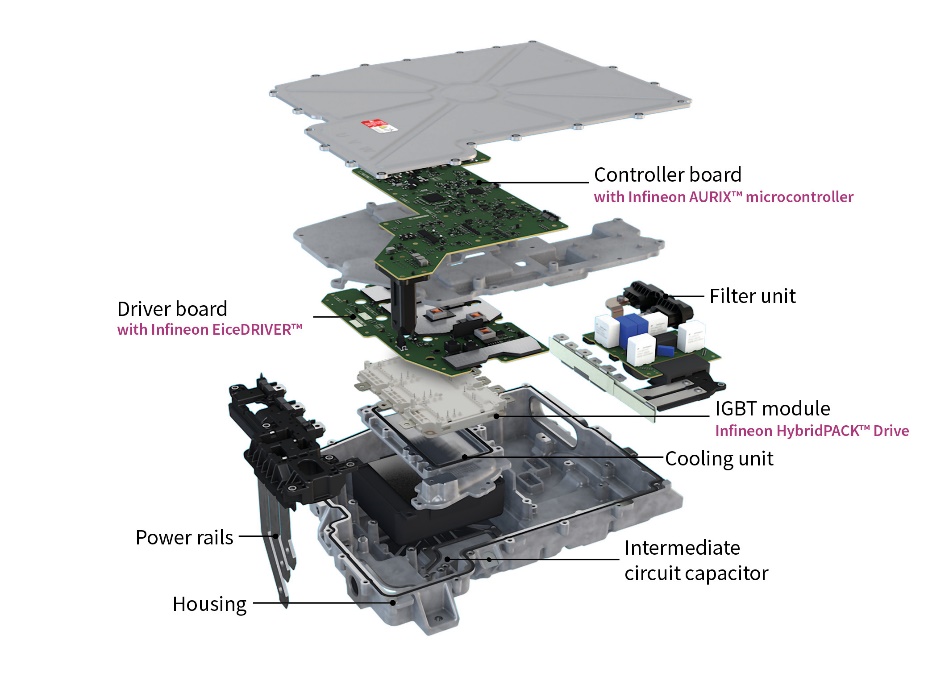 Controller board
with Infineon AURIX™ microcontroller

Driver board
with Infineon EiceDRIVER™

Filter unit

IGBT module
Infineon HybridPACK™ Drive

Cooling unit

Power rails

Intermediate
circuit capacitor

Housing