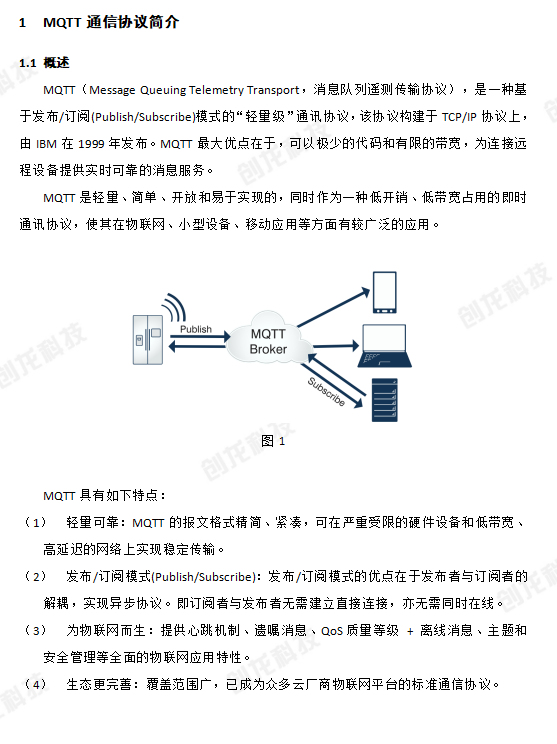 1 MQTT 通信协议简介

1.1 概述

MQTT（Message Queuing Telemetry Transport，消息队列遥测传输协议），是一种基于发布/订阅(Publish/Subscribe)模式的“轻量级”通讯协议，该协议构建于 TCP/IP 协议上，由 IBM 在 1999 年发布。MQTT 最大优点在于，可以极少的代码和有限的带宽，为连接远程设备提供实时可靠的消息服务。

MQTT 是轻量、简单、开放和易于实现的，同时作为一种低开销、低带宽占用的即时通讯协议，使其在物联网、小型设备、移动应用等方面有较广泛的应用。

Publish

MQTT Broker

Subscribe

图 1

MQTT 具有如下特点：

（1） 轻量可靠：MQTT 的报文格式精简、紧凑，可在严重受限的硬件设备和低带宽、高延迟的网络上实现稳定传输。

（2） 发布/订阅模式(Publish/Subscribe)：发布/订阅模式的优点在于发布者与订阅者的解耦，实现异步协议。即订阅者与发布者无需建立直接连接，亦无需同时在线。

（3） 为物联网而生：提供心跳机制、遗嘱消息、QoS 质量等级 + 离线消息、主题和安全管理等全面的物联网应用特性。

（4） 生态更完善：覆盖范围广，已成为众多云厂商物联网平台的标准通信协议。

创龙科技