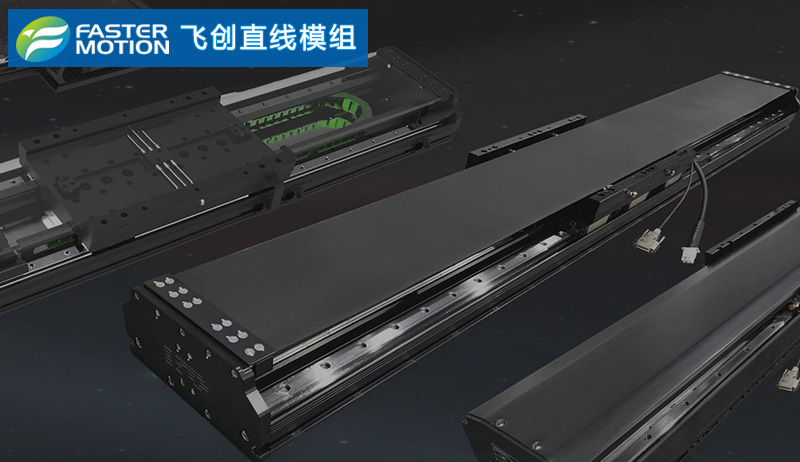 FASTER MOTION 飞创直线模组