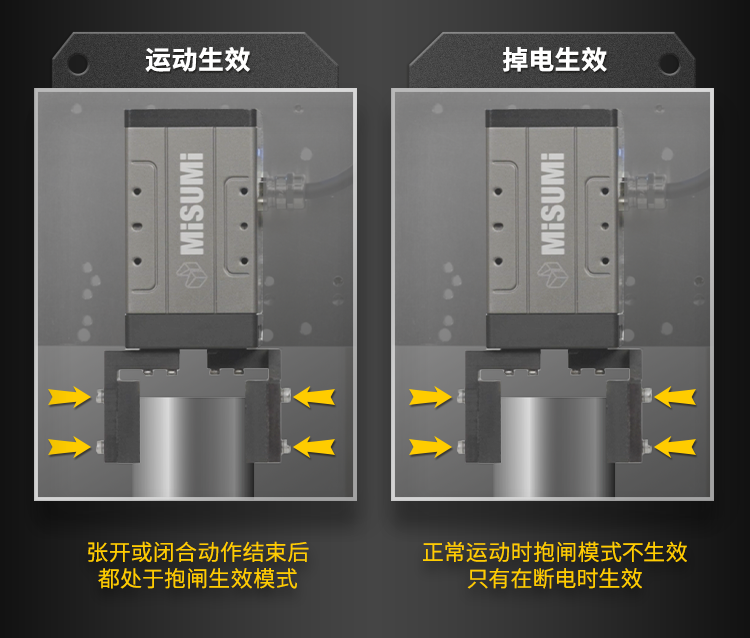 运动生效

MiSUMi

张开或闭合动作结束后
都处于抱闸生效模式

掉电生效

MiSUMi

正常运动时抱闸模式不生效
只有在断电时生效